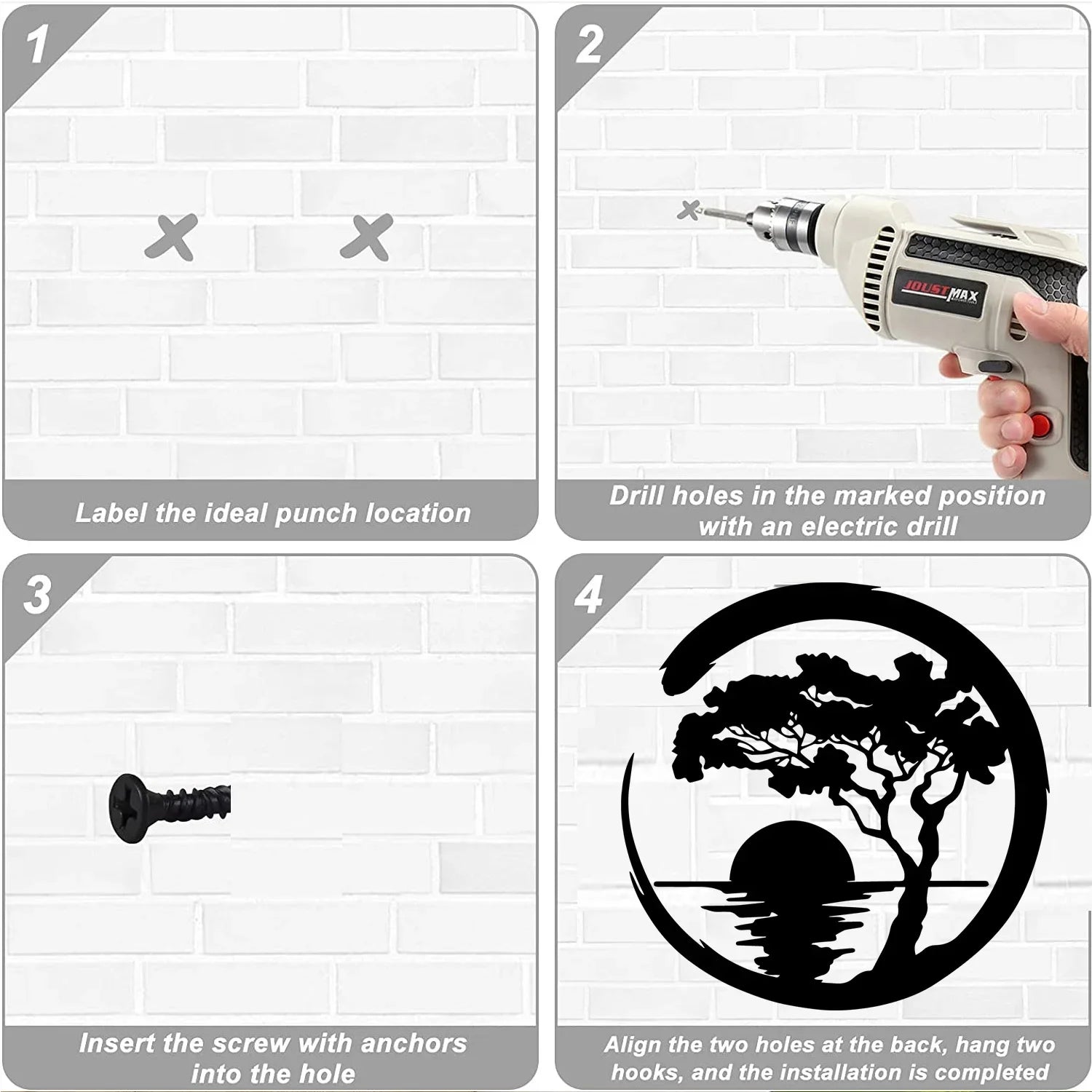 1

Label the ideal punch location

2

JOUSTMAX

Drill holes in the marked position with an electric drill

3

Insert the screw with anchors into the hole

4

Align the two holes at the back, hang two hooks, and the installation is completed